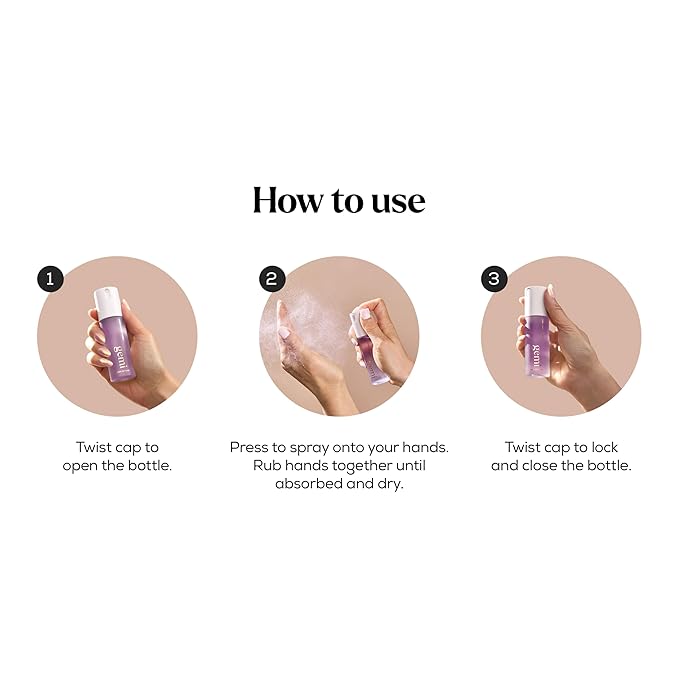 How to use

1

gemi

Twist cap to open the bottle.

2

Press to spray onto your hands. Rub hands together until absorbed and dry.

3

gemi

Twist cap to lock and close the bottle.